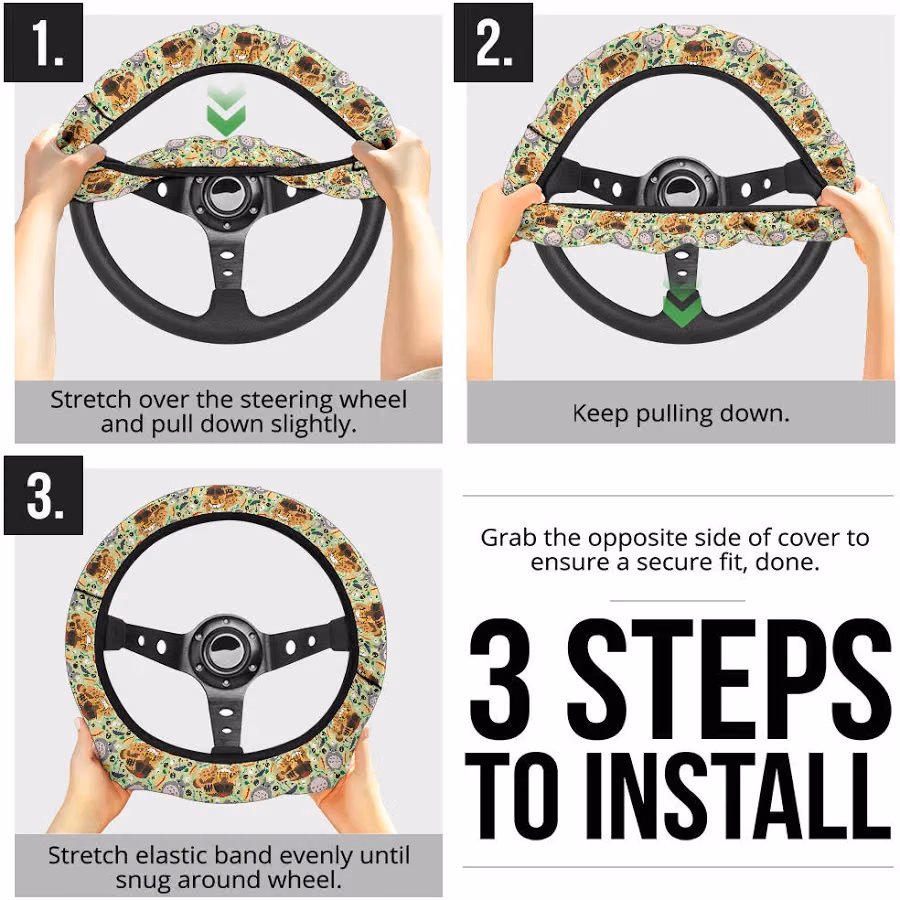 1.

Stretch over the steering wheel and pull down slightly.

2.

Keep pulling down.

3.

Stretch elastic band evenly until snug around wheel.

Grab the opposite side of cover to ensure a secure fit, done.

3 STEPS TO INSTALL